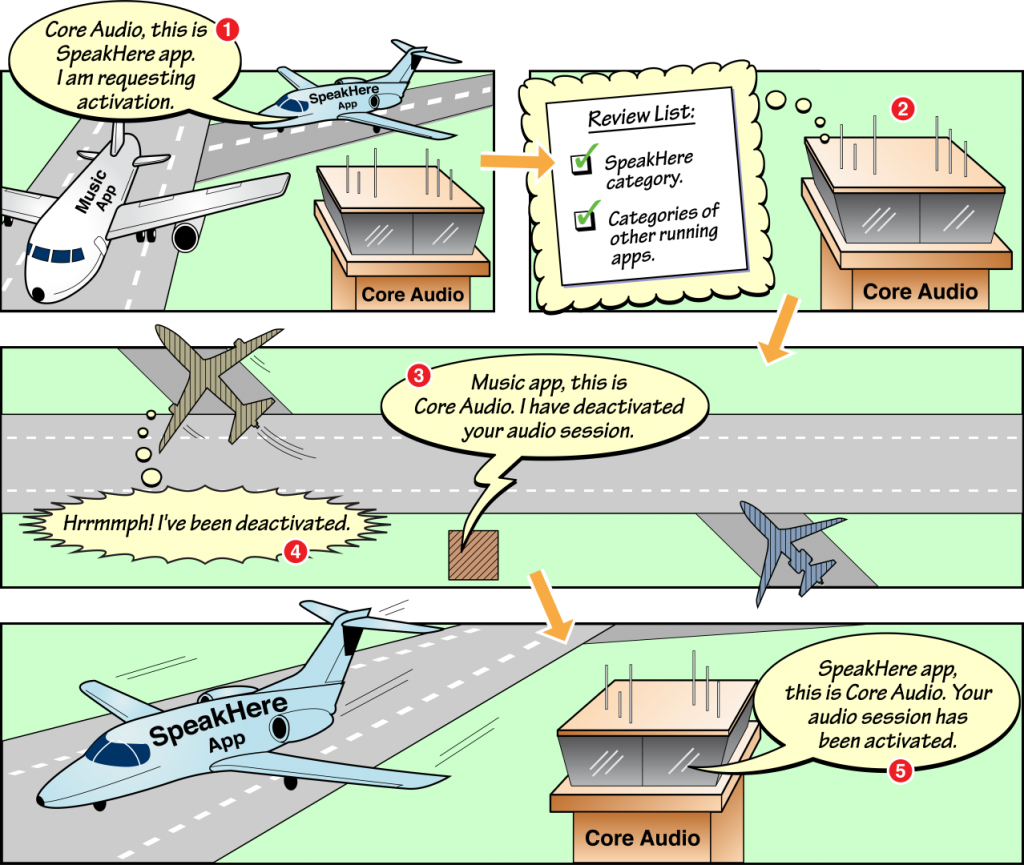 Core Audio, this is SpeakHere app. I am requesting activation. 1

SpeakHere App

Music App

Core Audio

Review List:
SpeakHere category.
Categories of other running apps.

2

Core Audio

3 Music app, this is Core Audio. I have deactivated your audio session.

Hrrmmph! I've been deactivated. 4

SpeakHere App

SpeakHere app, this is Core Audio. Your audio session has been activated. 5

Core Audio